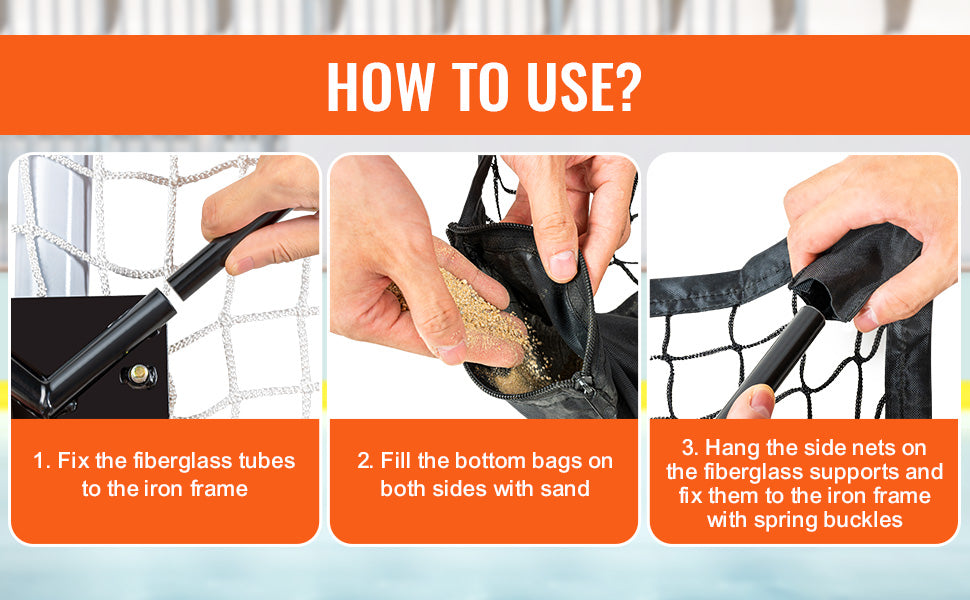 HOW TO USE?

1. Fix the fiberglass tubes to the iron frame

2. Fill the bottom bags on both sides with sand

3. Hang the side nets on the fiberglass supports and fix them to the iron frame with spring buckles