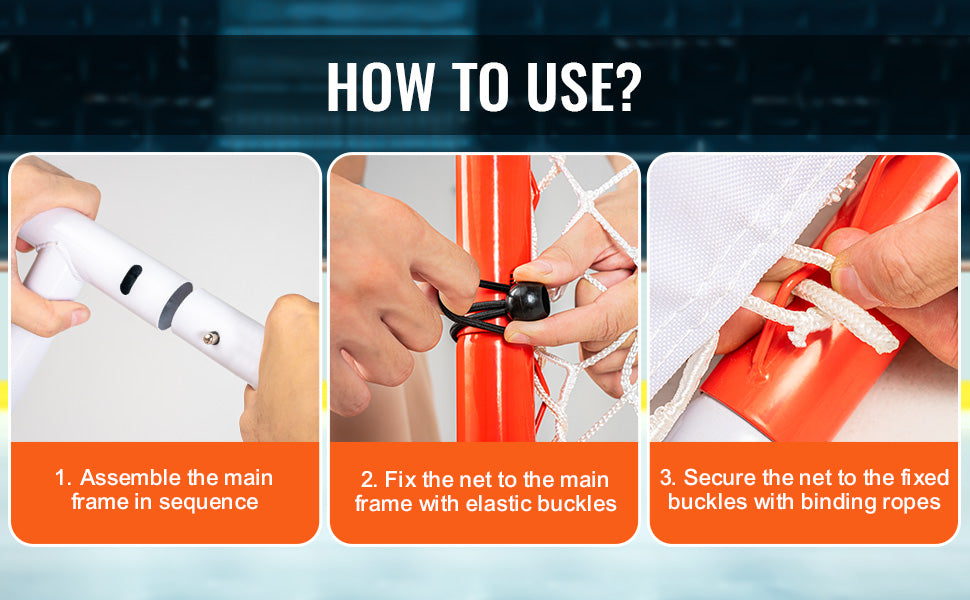 HOW TO USE?

1. Assemble the main frame in sequence

2. Fix the net to the main frame with elastic buckles

3. Secure the net to the fixed buckles with binding ropes