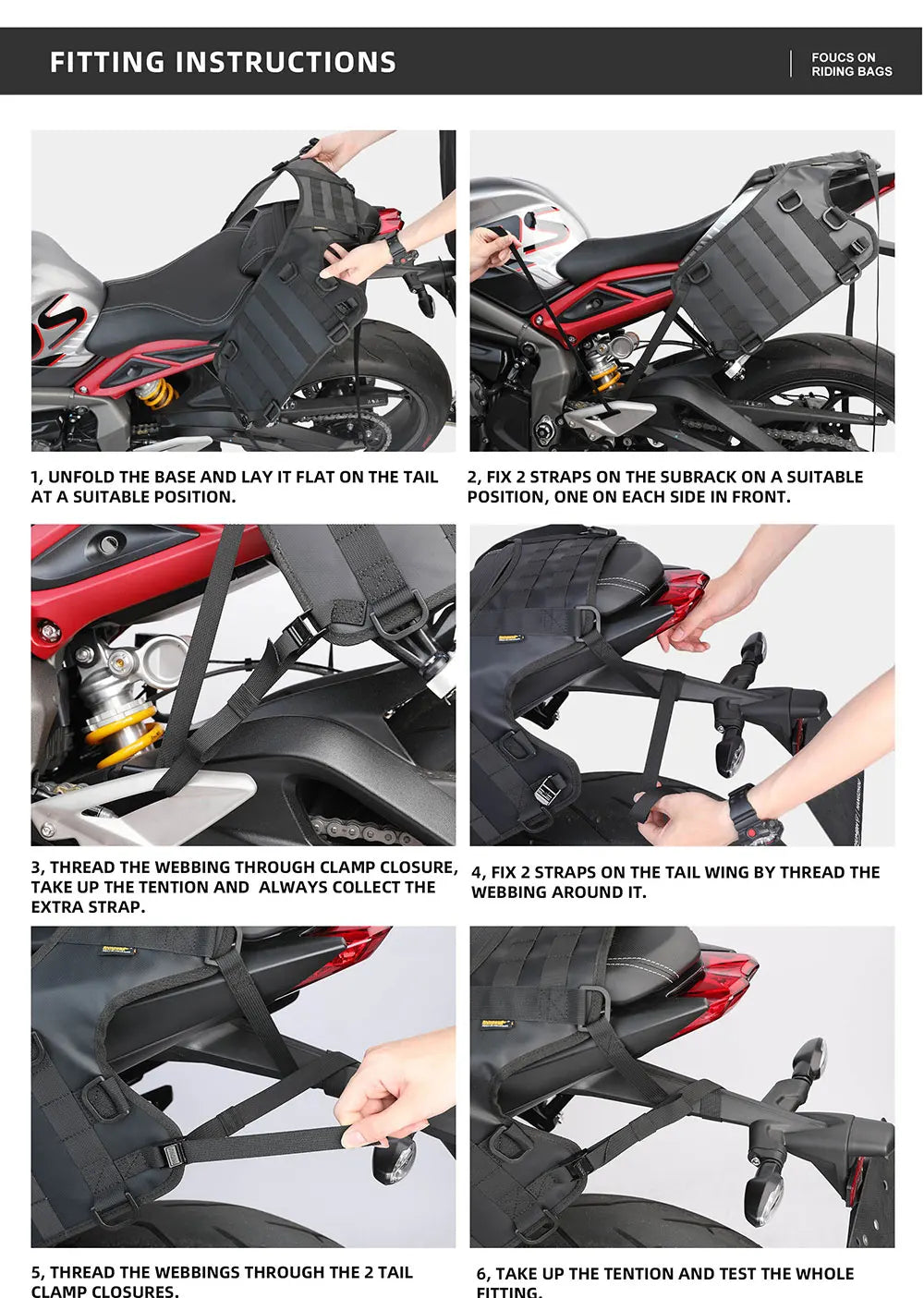 FITTING INSTRUCTIONS

FOUCS ON RIDING BAGS

1, UNFOLD THE BASE AND LAY IT FLAT ON THE TAIL AT A SUITABLE POSITION.

2, FIX 2 STRAPS ON THE SUBRACK ON A SUITABLE POSITION, ONE ON EACH SIDE IN FRONT.

3, THREAD THE WEBBING THROUGH CLAMP CLOSURE, TAKE UP THE TENTION AND ALWAYS COLLECT THE EXTRA STRAP.

4, FIX 2 STRAPS ON THE TAIL WING BY THREAD THE WEBBING AROUND IT.

5, THREAD THE WEBBINGS THROUGH THE 2 TAIL CLAMP CLOSURES.

6, TAKE UP THE TENTION AND TEST THE WHOLE FITTING.