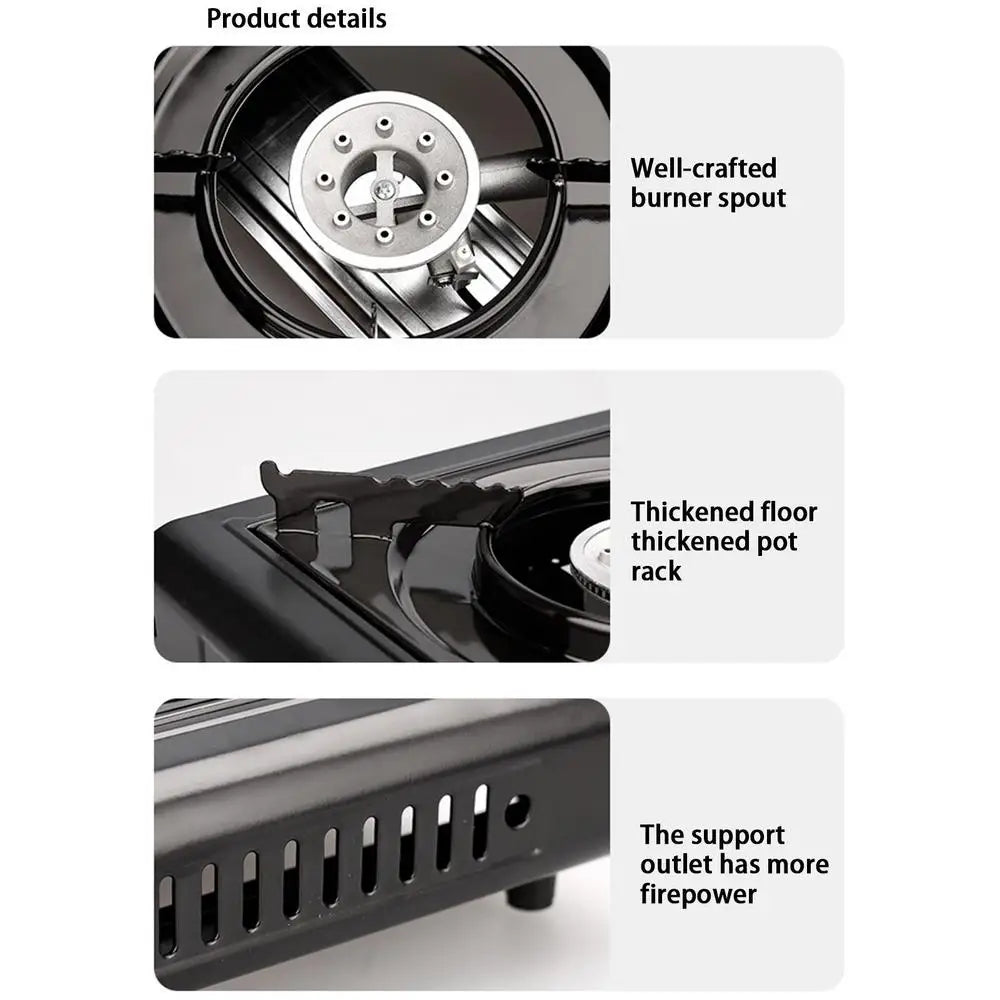 Product details

Well-crafted burner spout

Thickened floor thickened pot rack

The support outlet has more firepower